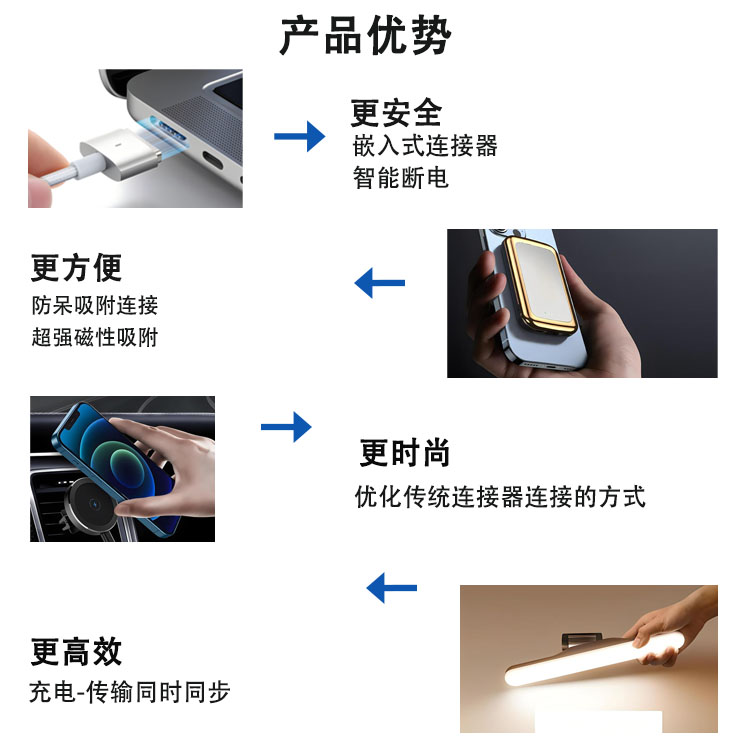 产品优势

更安全
嵌入式连接器
智能断电

更方便
防呆吸附连接
超强磁性吸附

更时尚
优化传统连接器连接的方式

更高效
充电-传输同时同步